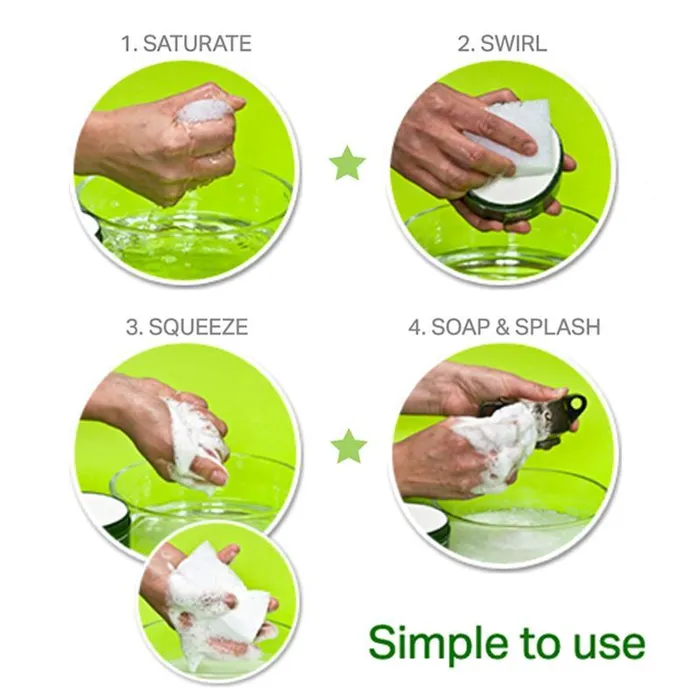 1. SATURATE

2. SWIRL

3. SQUEEZE

4. SOAP & SPLASH

Simple to use